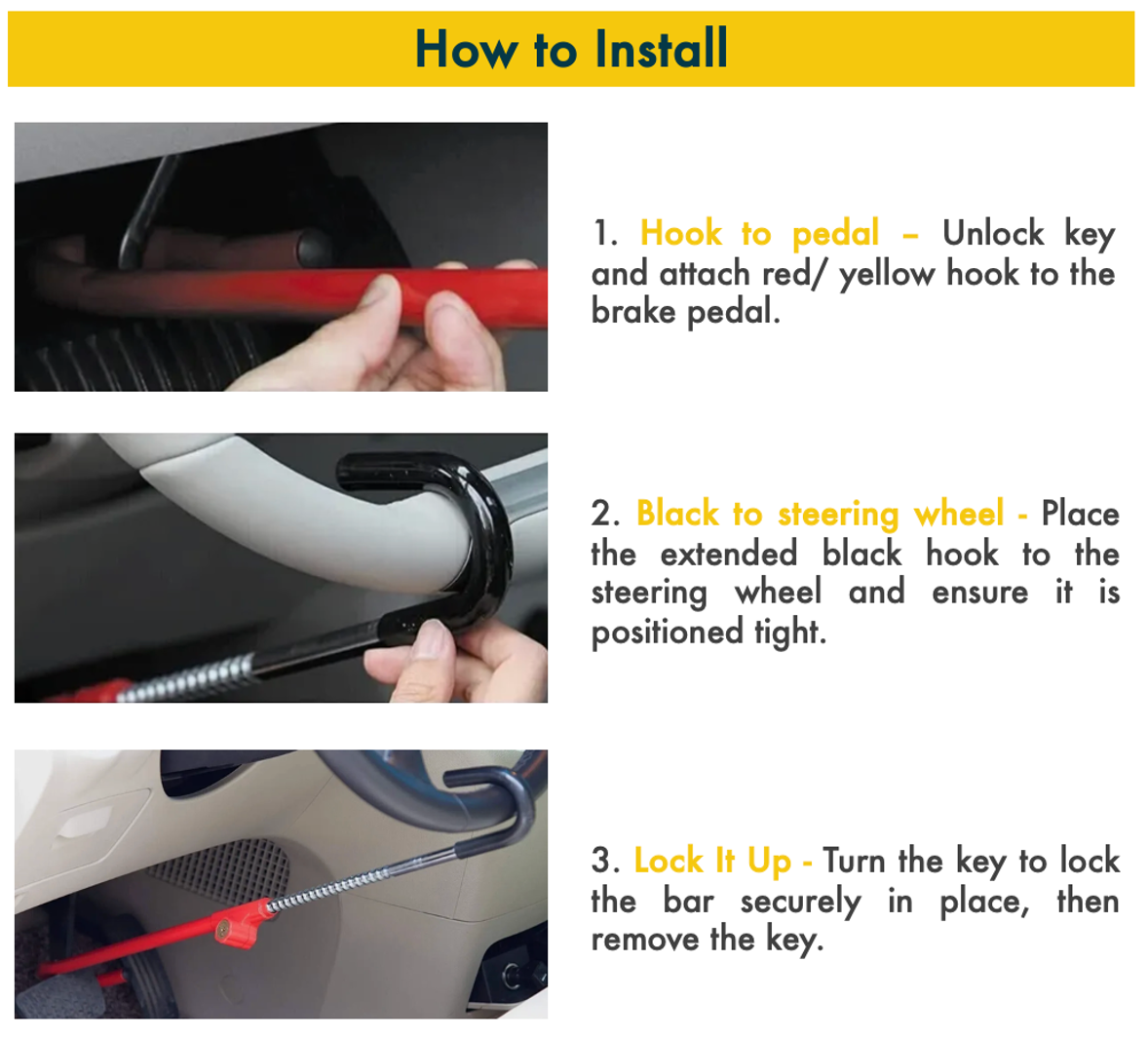 How to Install

1. Hook to pedal – Unlock key and attach red/ yellow hook to the brake pedal.

2. Black to steering wheel - Place the extended black hook to the steering wheel and ensure it is positioned tight.

3. Lock It Up - Turn the key to lock the bar securely in place, then remove the key.