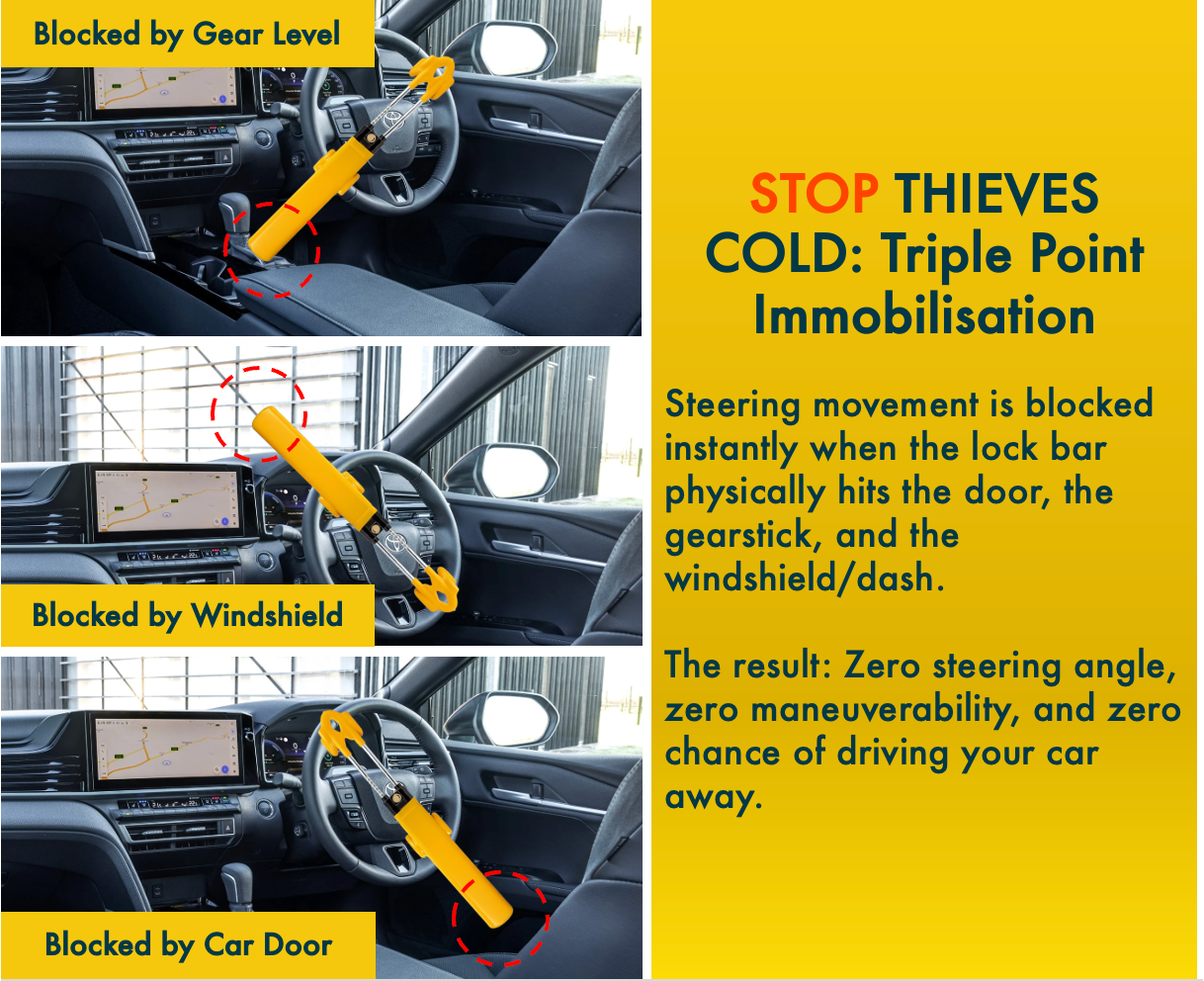 Blocked by Gear Level

Blocked by Windshield

Blocked by Car Door

STOP THIEVES COLD: Triple Point Immobilisation

Steering movement is blocked instantly when the lock bar physically hits the door, the gearstick, and the windshield/dash.

The result: Zero steering angle, zero maneuverability, and zero chance of driving your car away.