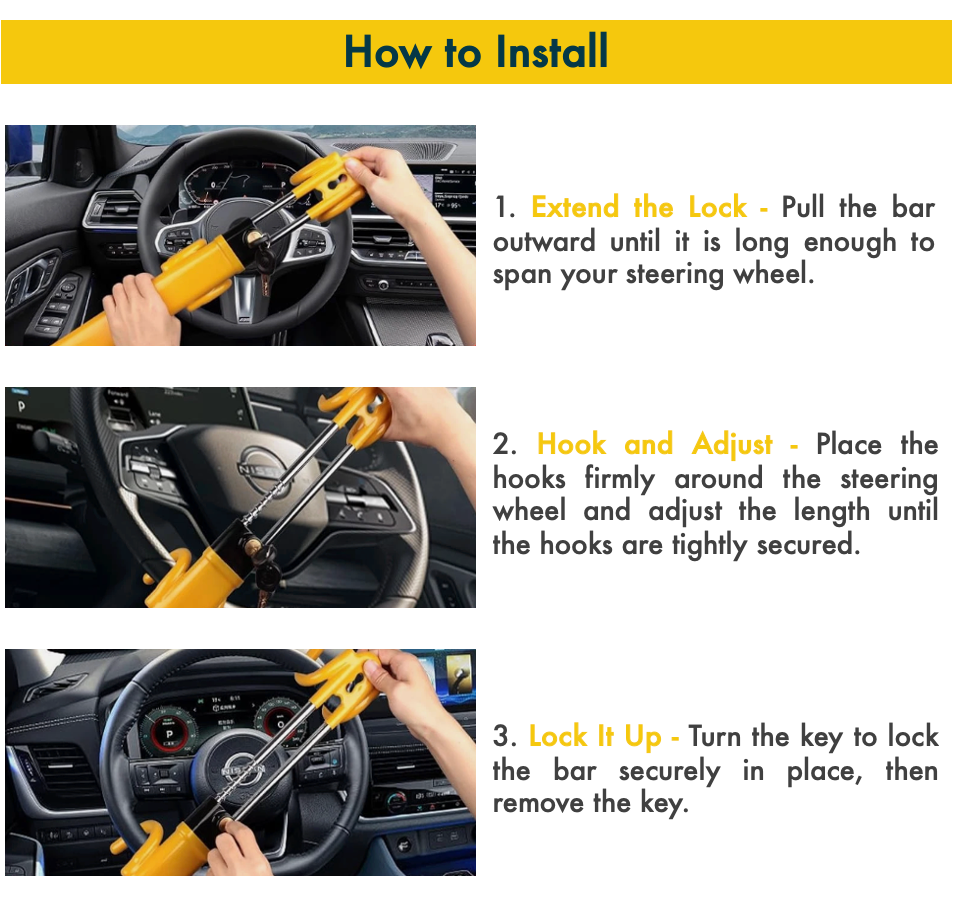 How to Install

1. Extend the Lock - Pull the bar outward until it is long enough to span your steering wheel.

2. Hook and Adjust - Place the hooks firmly around the steering wheel and adjust the length until the hooks are tightly secured.

3. Lock It Up - Turn the key to lock the bar securely in place, then remove the key.