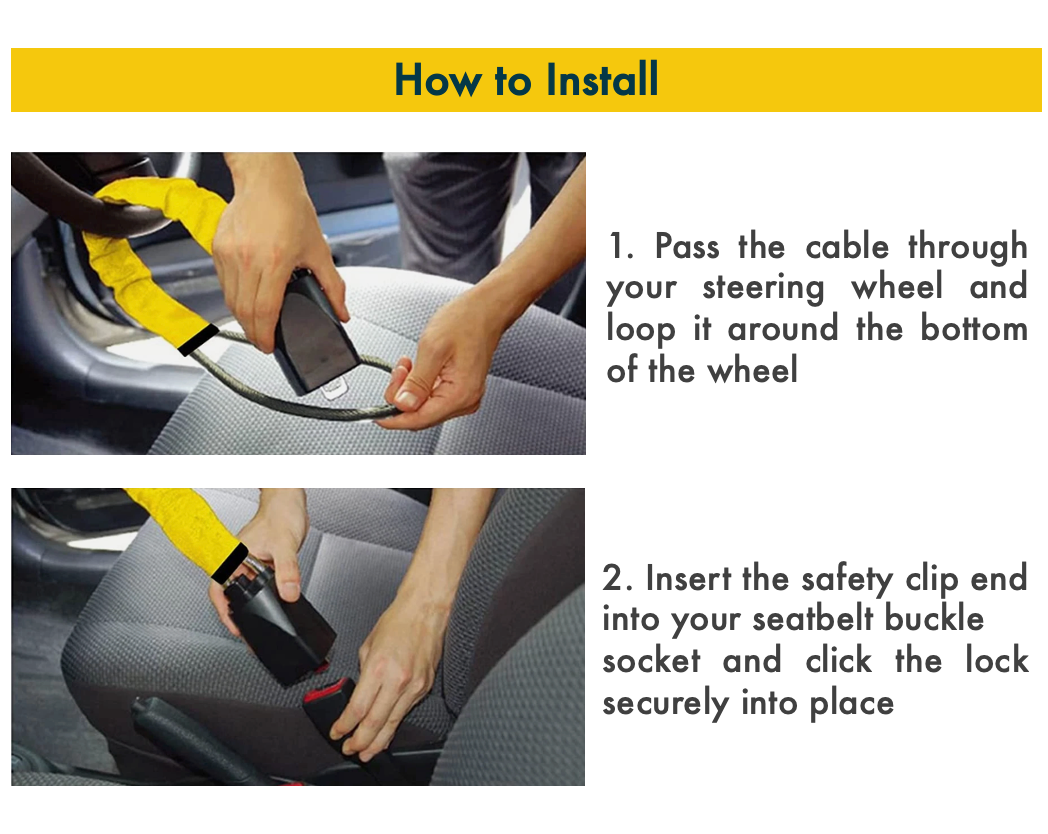 How to Install

1. Pass the cable through your steering wheel and loop it around the bottom of the wheel

2. Insert the safety clip end into your seatbelt buckle socket and click the lock securely into place